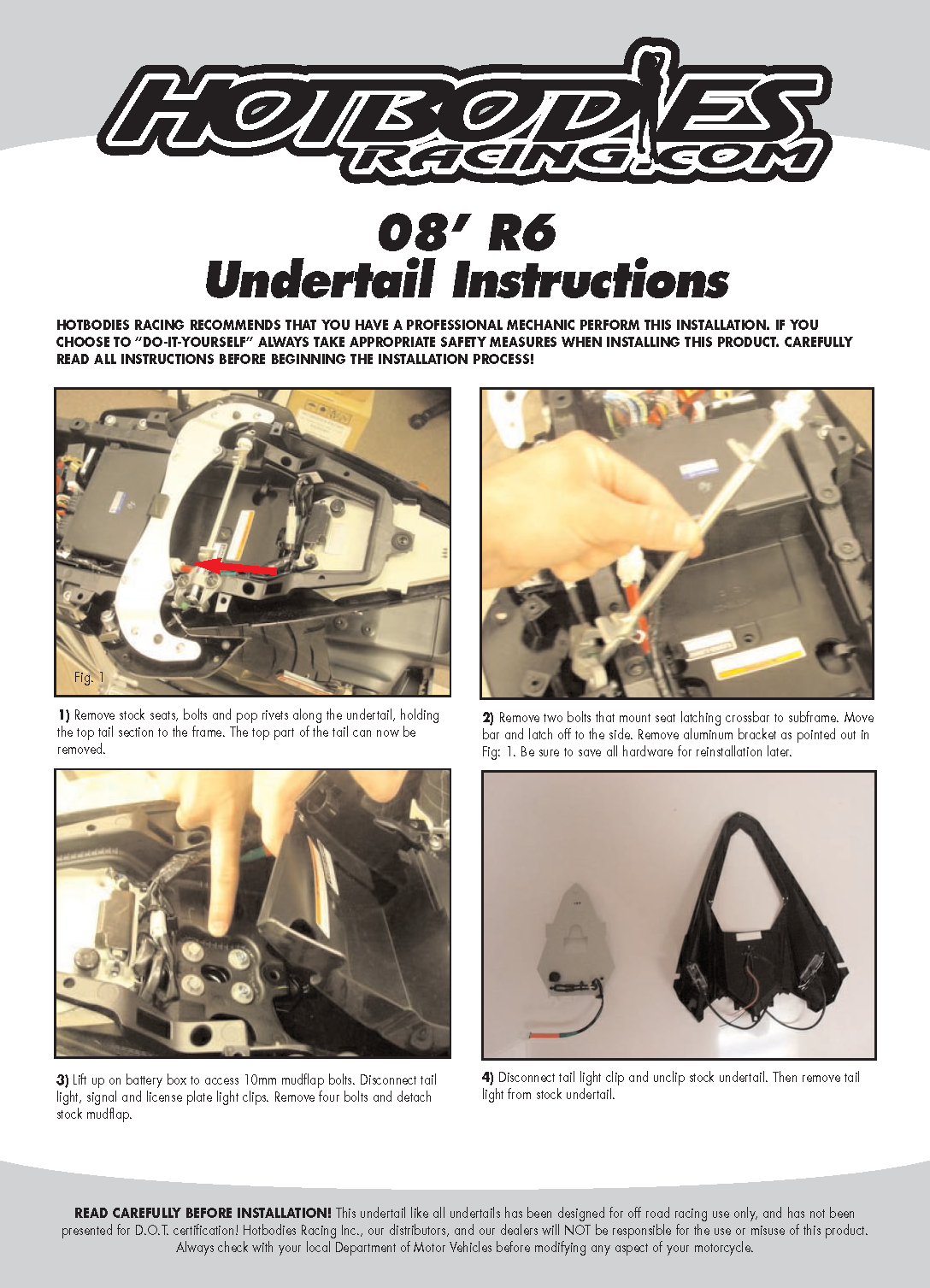 HOTBODIES RACING.COM

08' R6
Undertail Instructions

HOTBODIES RACING RECOMMENDS THAT YOU HAVE A PROFESSIONAL MECHANIC PERFORM THIS INSTALLATION. IF YOU CHOOSE TO "DO-IT-YOURSELF" ALWAYS TAKE APPROPRIATE SAFETY MEASURES WHEN INSTALLING THIS PRODUCT. CAREFULLY READ ALL INSTRUCTIONS BEFORE BEGINNING THE INSTALLATION PROCESS!

Fig. 1

1) Remove stock seats, bolts and pop rivets along the undertail, holding the top tail section to the frame. The top part of the tail can now be removed.

2) Remove two bolts that mount seat latching crossbar to subframe. Move bar and latch off to the side. Remove aluminum bracket as pointed out in Fig: 1. Be sure to save all hardware for reinstallation later.

3) Lift up on battery box to access 10mm mudflap bolts. Disconnect tail light, signal and license plate light clips. Remove four bolts and detach stock mudflap.

4) Disconnect tail light clip and unclip stock undertail. Then remove tail light from stock undertail.

READ CAREFULLY BEFORE INSTALLATION! This undertail like all undertails has been designed for off road racing use only, and has not been presented for D.O.T. certification! Hotbodies Racing Inc., our distributors, and our dealers will NOT be responsible for the use or misuse of this product. Always check with your local Department of Motor Vehicles before modifying any aspect of your motorcycle.