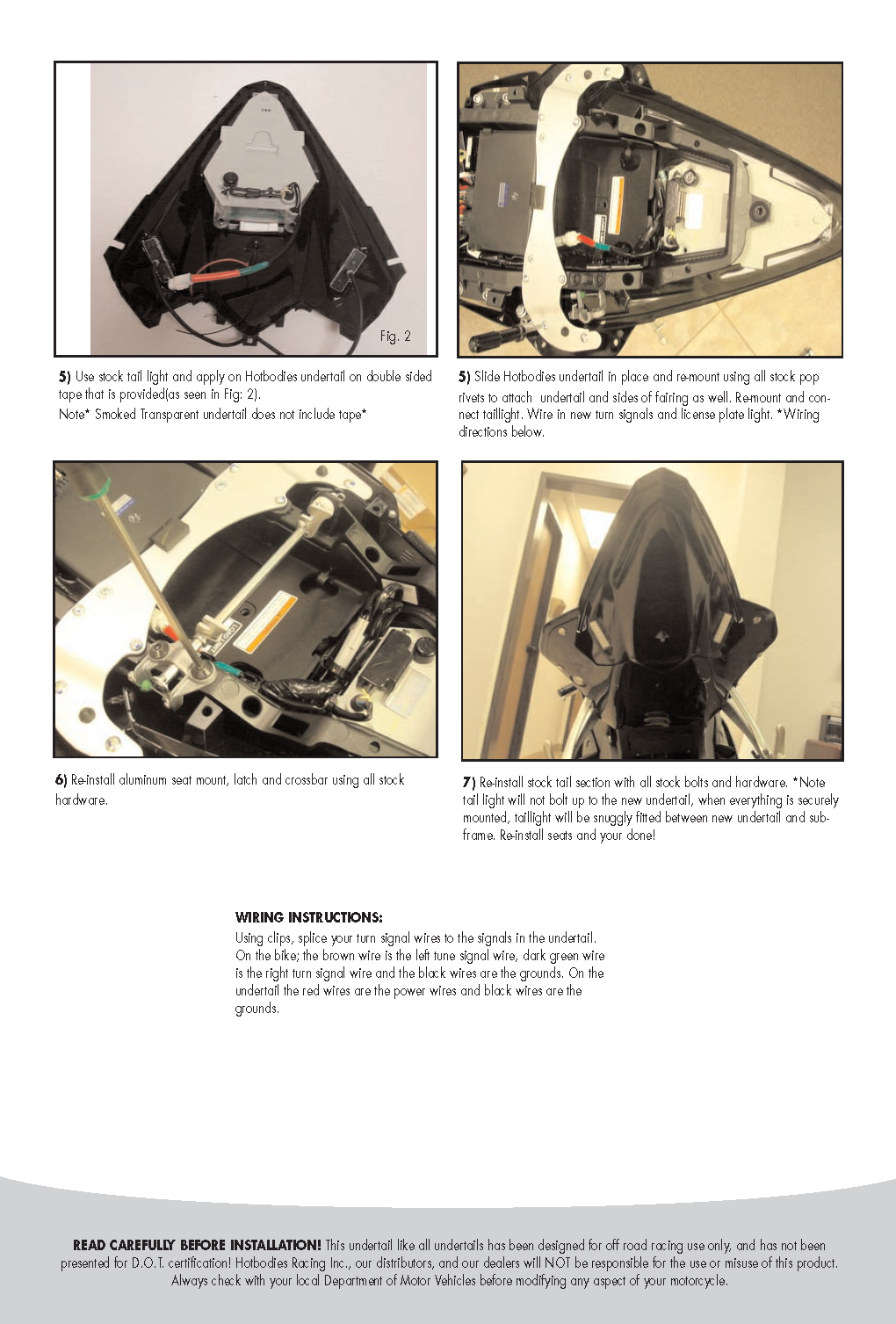 Fig. 2

5) Use stock tail light and apply on Hotbodies undertail on double sided tape that is provided(as seen in Fig: 2).
Note* Smoked Transparent undertail does not include tape*

5) Slide Hotbodies undertail in place and re-mount using all stock pop rivets to attach  undertail and sides of fairing as well. Re-mount and connect taillight. Wire in new turn signals and license plate light. *Wiring directions below.

6) Re-install aluminum seat mount, latch and crossbar using all stock hardware.

7) Re-install stock tail section with all stock bolts and hardware. *Note tail light will not bolt up to the new undertail, when everything is securely mounted, taillight will be snuggly fitted between new undertail and subframe. Re-install seats and your done!

WIRING INSTRUCTIONS:
Using clips, splice your turn signal wires to the signals in the undertail. On the bike; the brown wire is the left tune signal wire, dark green wire is the right turn signal wire and the black wires are the grounds. On the undertail the red wires are the power wires and black wires are the grounds.

READ CAREFULLY BEFORE INSTALLATION! This undertail like all undertails has been designed for off road racing use only, and has not been presented for D.O.T. certification! Hotbodies Racing Inc., our distributors, and our dealers will NOT be responsible for the use or misuse of this product. Always check with your local Department of Motor Vehicles before modifying any aspect of your motorcycle.